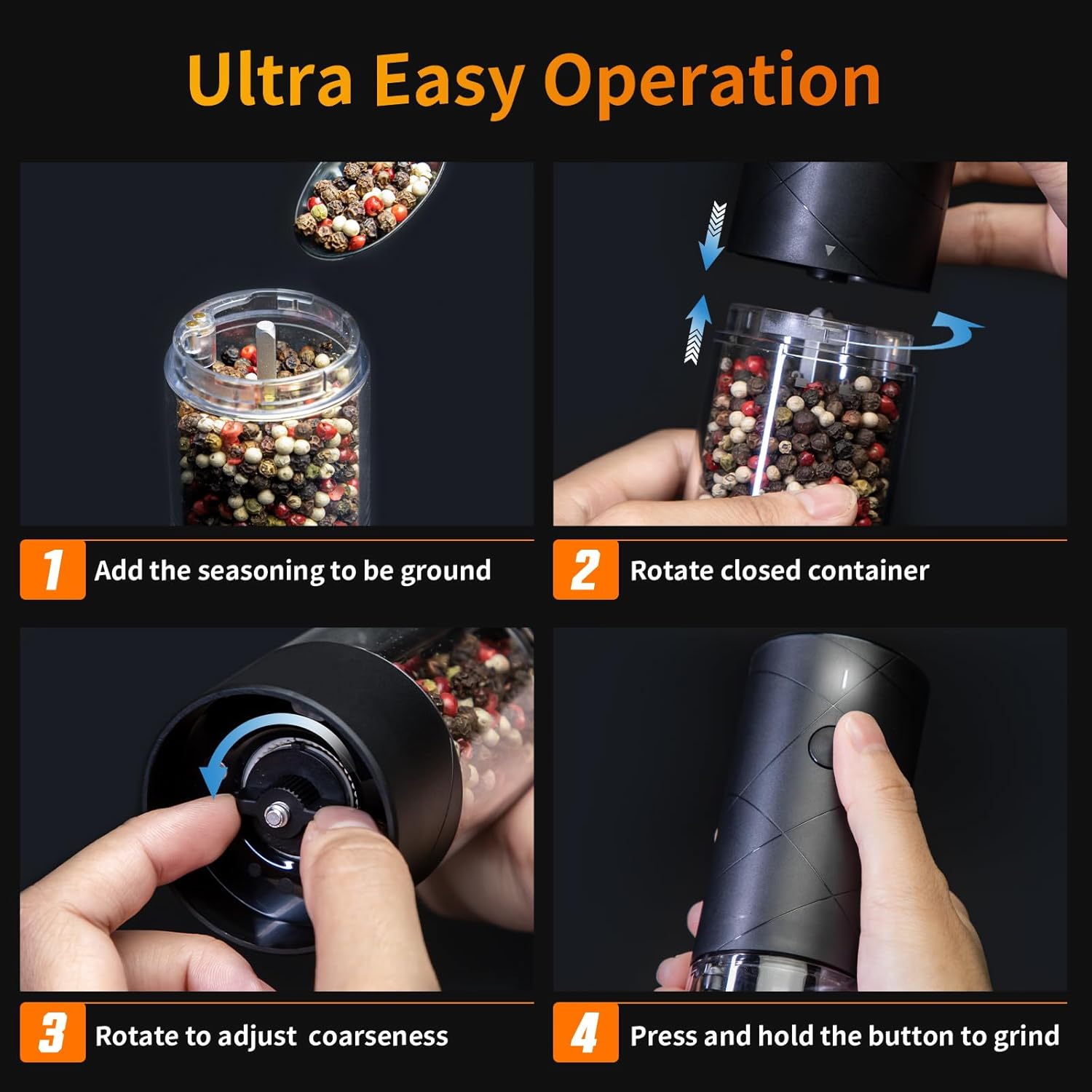 Ultra Easy Operation

1 Add the seasoning to be ground

2 Rotate closed container

3 Rotate to adjust coarseness

4 Press and hold the button to grind